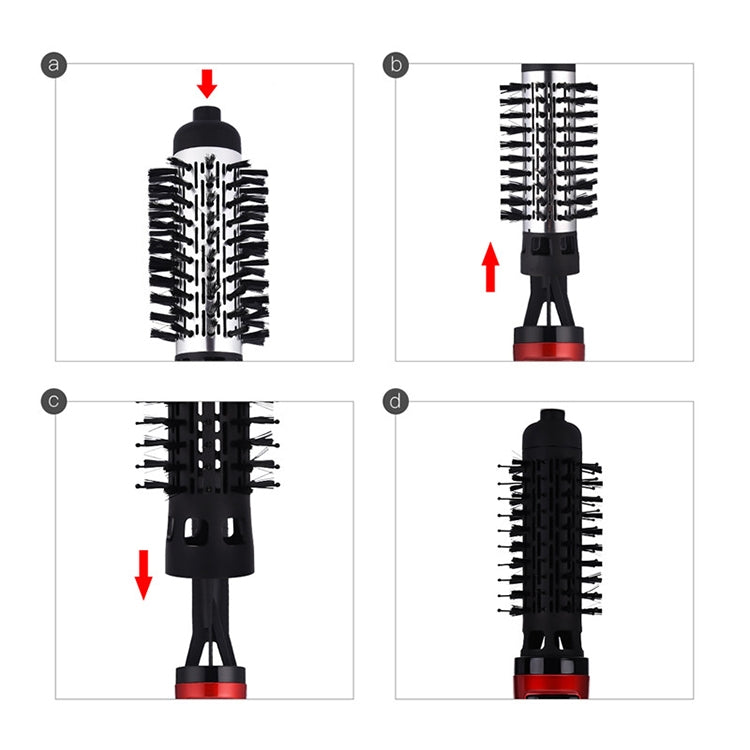 a

b

c

d