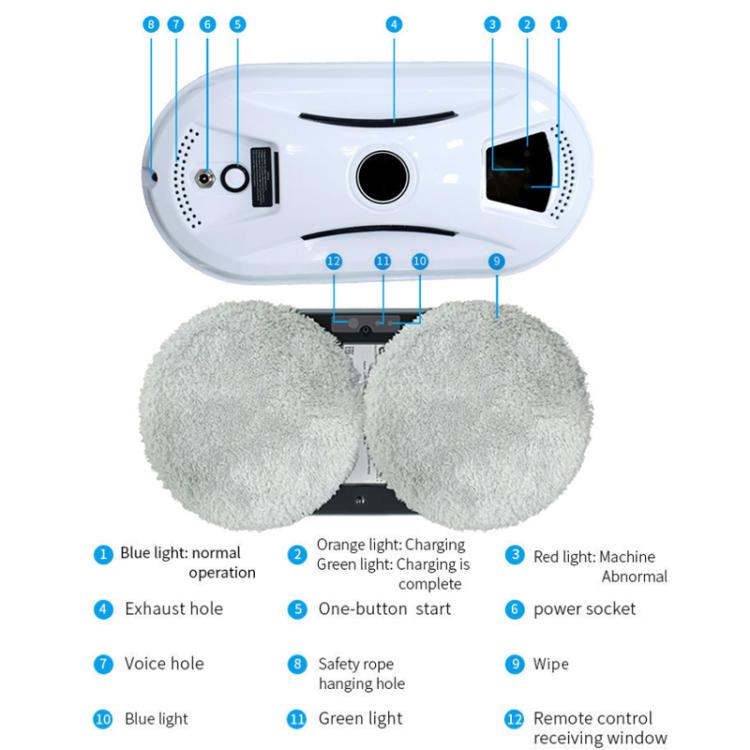 8 7 6 5 4 3 2 1

12 11 10 9

1 Blue light: normal operation

2 Orange light: Charging
Green light: Charging is complete

3 Red light: Machine Abnormal

4 Exhaust hole

5 One-button start

6 power socket

7 Voice hole

8 Safety rope hanging hole

9 Wipe

10 Blue light

11 Green light

12 Remote control receiving window