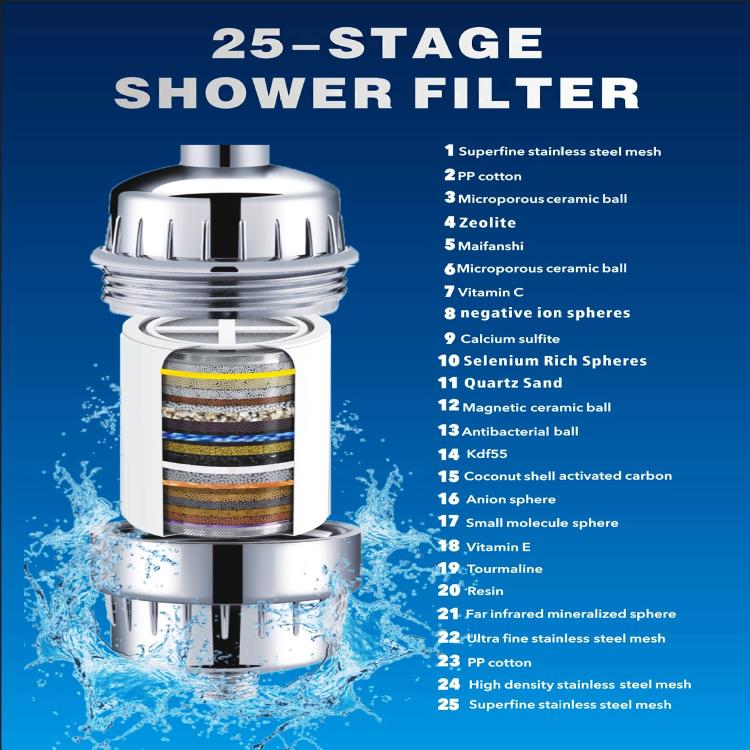 25–STAGE
SHOWER FILTER

1 Superfine stainless steel mesh
2 PP cotton
3 Microporous ceramic ball
4 Zeolite
5 Maifanshi
6 Microporous ceramic ball
7 Vitamin C
8 negative ion spheres
9 Calcium sulfite
10 Selenium Rich Spheres
11 Quartz Sand
12 Magnetic ceramic ball
13 Antibacterial ball
14 Kdf55
15 Coconut shell activated carbon
16 Anion sphere
17 Small molecule sphere
18 Vitamin E
19 Tourmaline
20 Resin
21 Far infrared mineralized sphere
22 Ultra fine stainless steel mesh
23 PP cotton
24 High density stainless steel mesh
25 Superfine stainless steel mesh