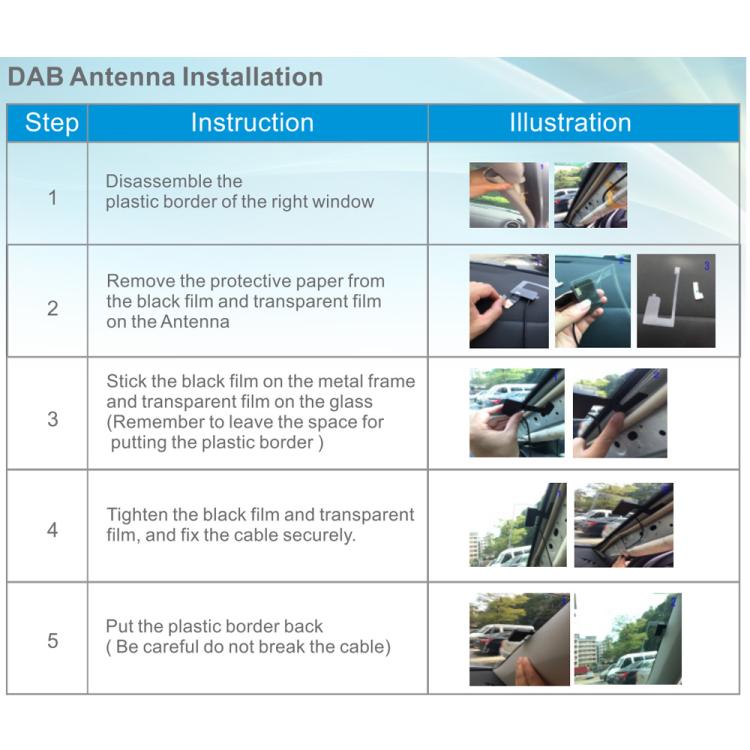 DAB Antenna Installation

| Step | Instruction | Illustration |
|---|---|---|
| 1 | Disassemble the plastic border of the right window | 1 2 |
| 2 | Remove the protective paper from the black film and transparent film on the Antenna | 1 2 3 |
| 3 | Stick the black film on the metal frame and transparent film on the glass (Remember to leave the space for putting the plastic border ) | 1 2 |
| 4 | Tighten the black film and transparent film, and fix the cable securely. | 1 2 |
| 5 | Put the plastic border back ( Be careful do not break the cable) | 1 2 |