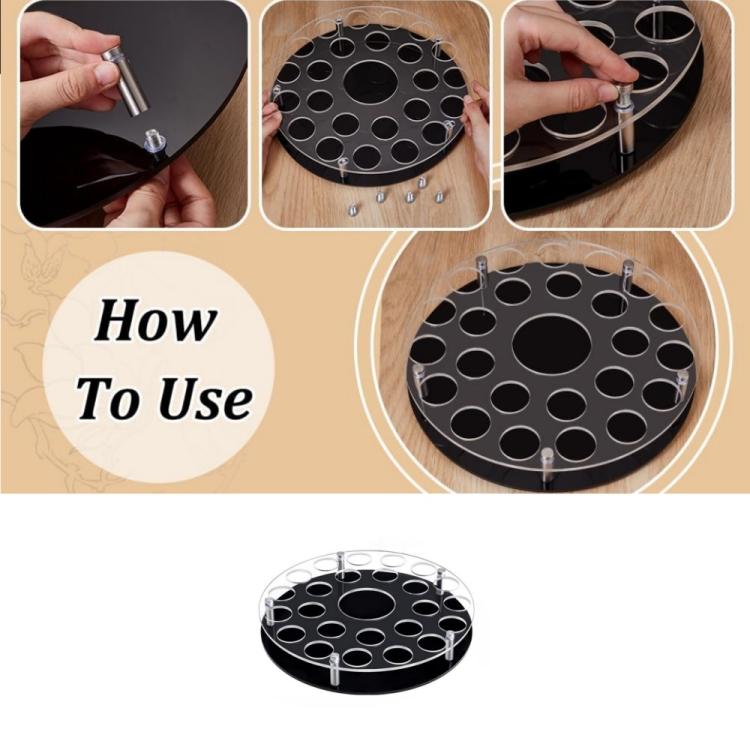 How To Use