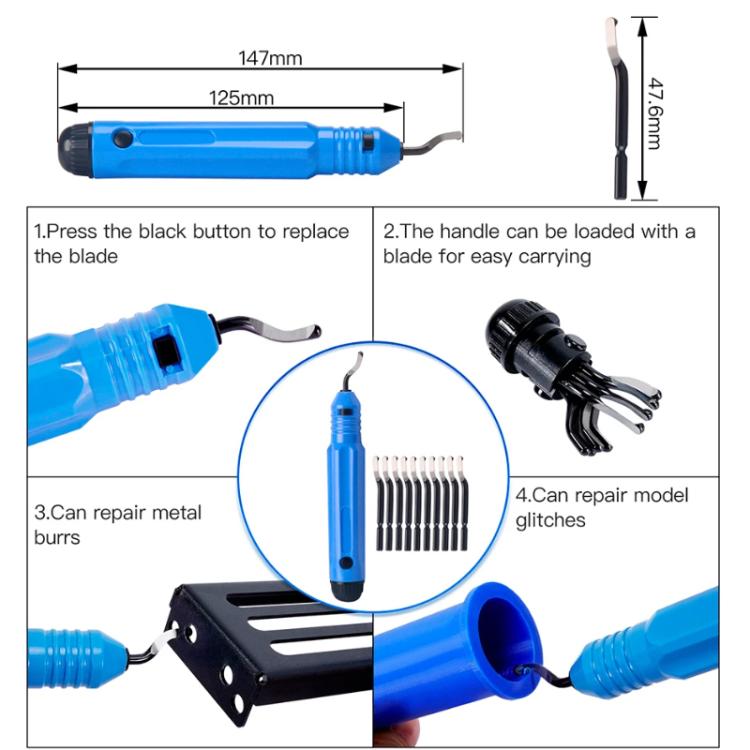 147mm

125mm

47.6mm

1.Press the black button to replace the blade

2.The handle can be loaded with a blade for easy carrying

3.Can repair metal burrs

4.Can repair model glitches