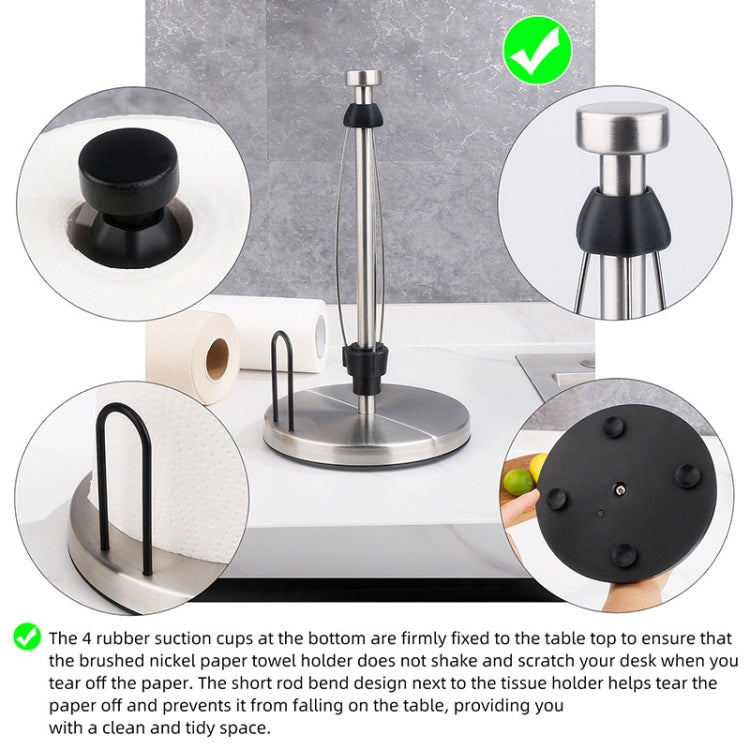 The 4 rubber suction cups at the bottom are firmly fixed to the table top to ensure that the brushed nickel paper towel holder does not shake and scratch your desk when you tear off the paper. The short rod bend design next to the tissue holder helps tear the paper off and prevents it from falling on the table, providing you with a clean and tidy space.