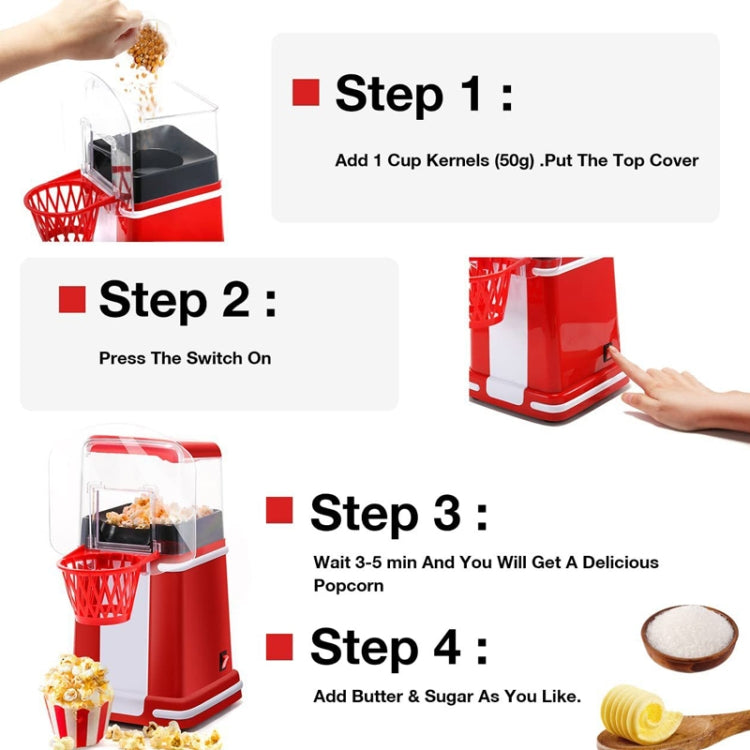 Step 1 :

Add 1 Cup Kernels (50g) .Put The Top Cover

Step 2 :

Press The Switch On

Step 3 :

Wait 3-5 min And You Will Get A Delicious Popcorn

Step 4 :

Add Butter & Sugar As You Like.