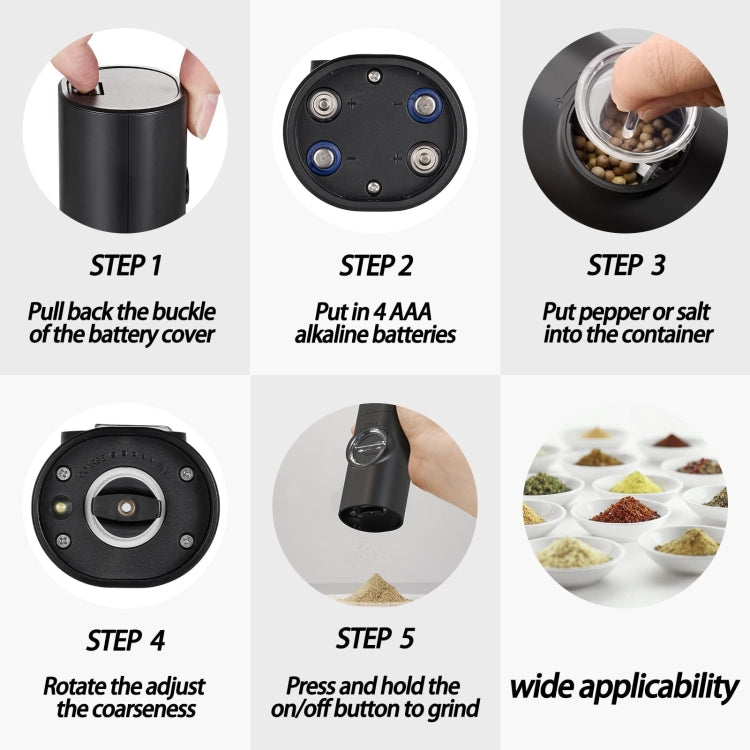 STEP 1
Pull back the buckle of the battery cover

STEP 2
Put in 4 AAA alkaline batteries

STEP 3
Put pepper or salt into the container

STEP 4
Rotate the adjust the coarseness

STEP 5
Press and hold the on/off button to grind

wide applicability