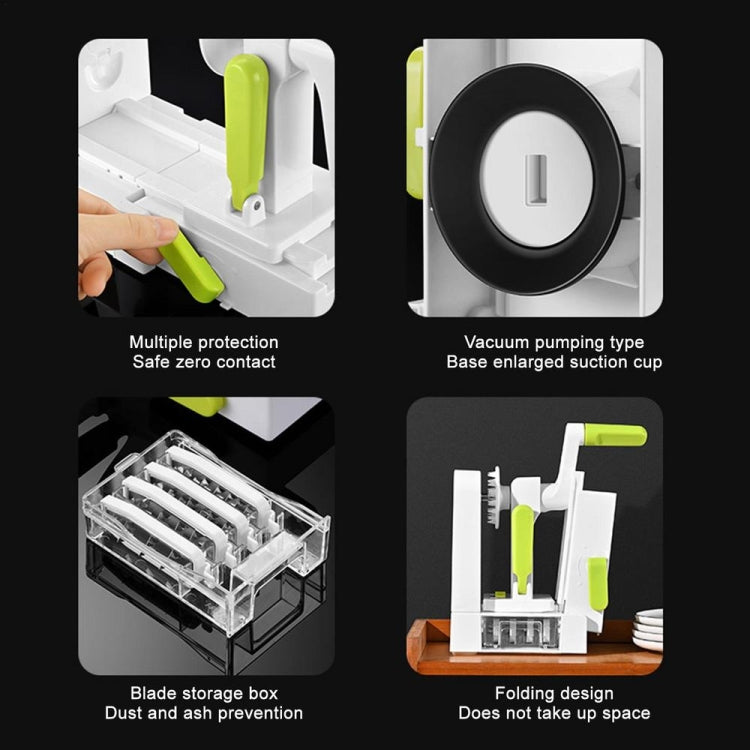 Multiple protection
Safe zero contact

Vacuum pumping type
Base enlarged suction cup

Blade storage box
Dust and ash prevention

Folding design
Does not take up space