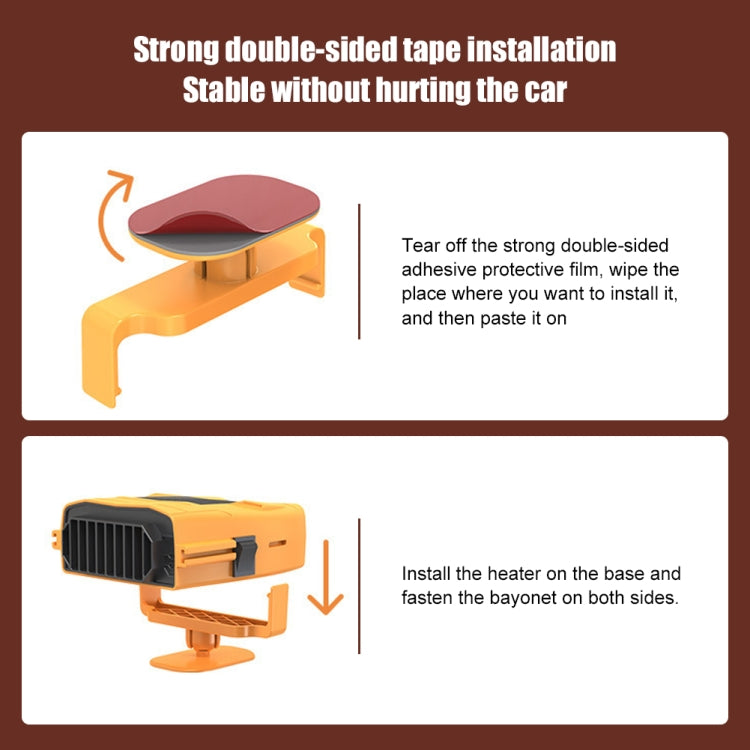 Strong double-sided tape installation
Stable without hurting the car

Tear off the strong double-sided adhesive protective film, wipe the place where you want to install it, and then paste it on

Install the heater on the base and fasten the bayonet on both sides.