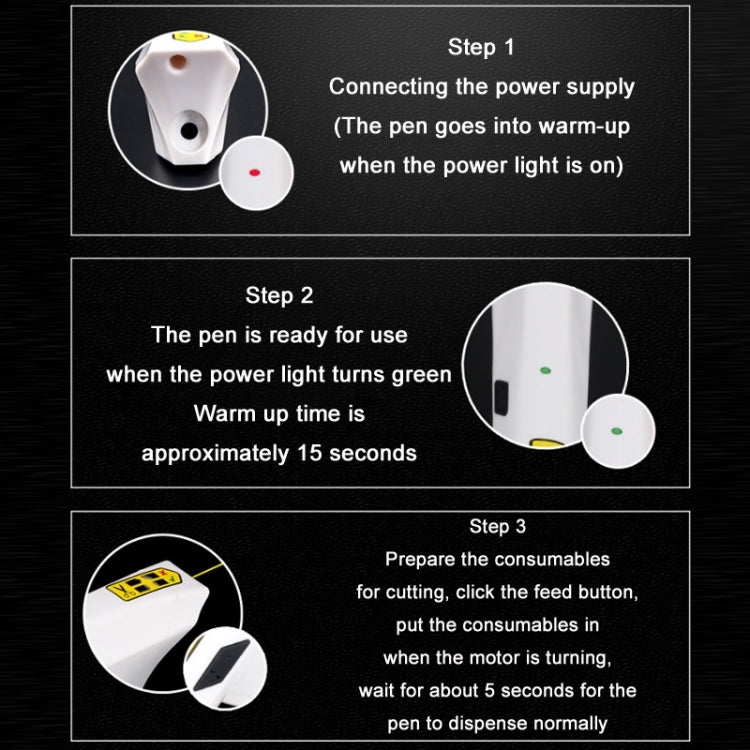 Step 1
Connecting the power supply
(The pen goes into warm-up
when the power light is on)

Step 2
The pen is ready for use
when the power light turns green
Warm up time is
approximately 15 seconds

Step 3
Prepare the consumables
for cutting, click the feed button,
put the consumables in
when the motor is turning,
wait for about 5 seconds for the
pen to dispense normally