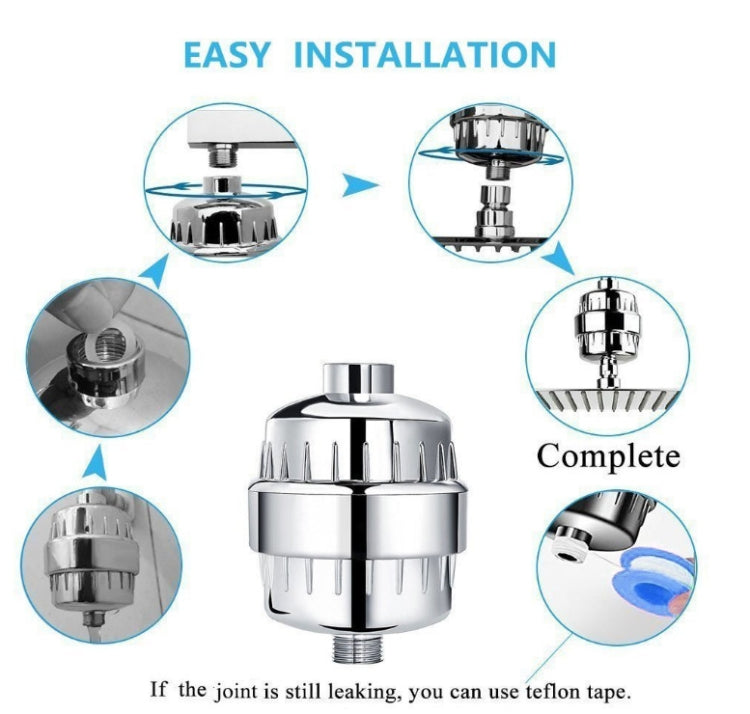 EASY INSTALLATION

Complete

If the joint is still leaking, you can use teflon tape.