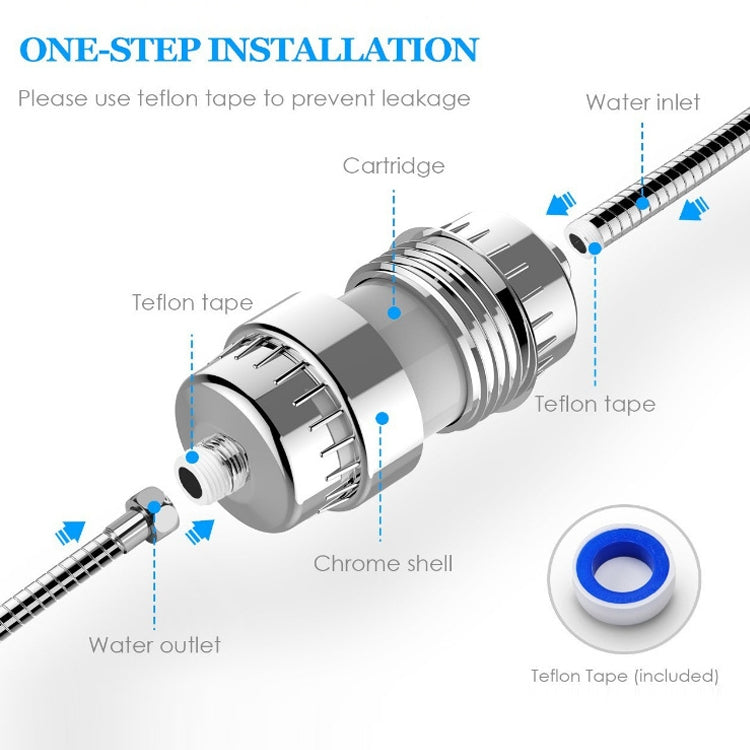 ONE-STEP INSTALLATION

Please use teflon tape to prevent leakage

Water inlet

Cartridge

Teflon tape

Teflon tape

Chrome shell

Water outlet

Teflon Tape (included)