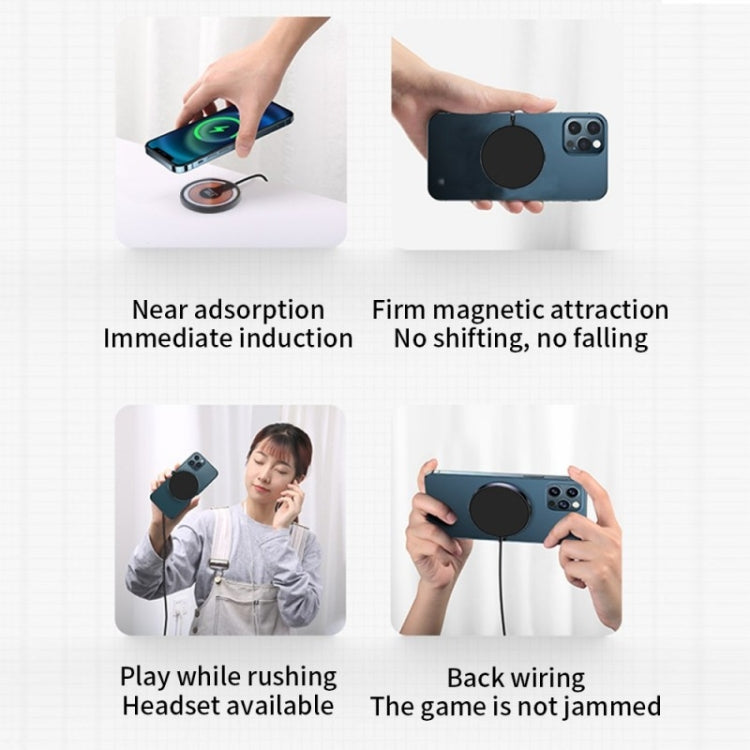 Near adsorption
Immediate induction

Firm magnetic attraction
No shifting, no falling

Play while rushing
Headset available

Back wiring
The game is not jammed