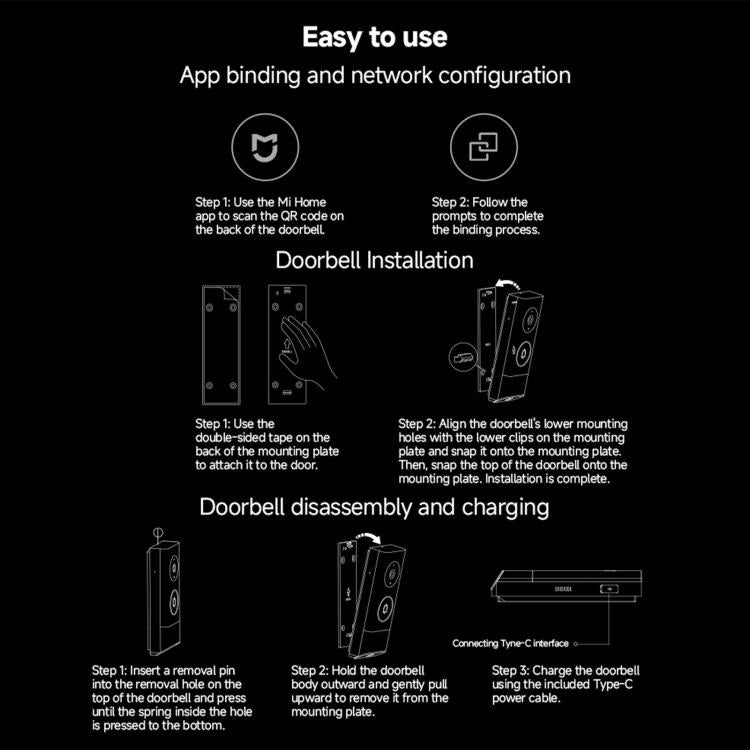 Easy to use

App binding and network configuration

Step 1: Use the Mi Home app to scan the QR code on the back of the doorbell.

Step 2: Follow the prompts to complete the binding process.

Doorbell Installation

Step 1: Use the double-sided tape on the back of the mounting plate to attach it to the door.

Step 2: Align the doorbell's lower mounting holes with the lower clips on the mounting plate and snap it onto the mounting plate. Then, snap the top of the doorbell onto the mounting plate. Installation is complete.

Doorbell disassembly and charging

Connecting Tyne-C interface

Step 1: Insert a removal pin into the removal hole on the top of the doorbell and press until the spring inside the hole is pressed to the bottom.

Step 2: Hold the doorbell body outward and gently pull upward to remove it from the mounting plate.

Step 3: Charge the doorbell using the included Type-C power cable.