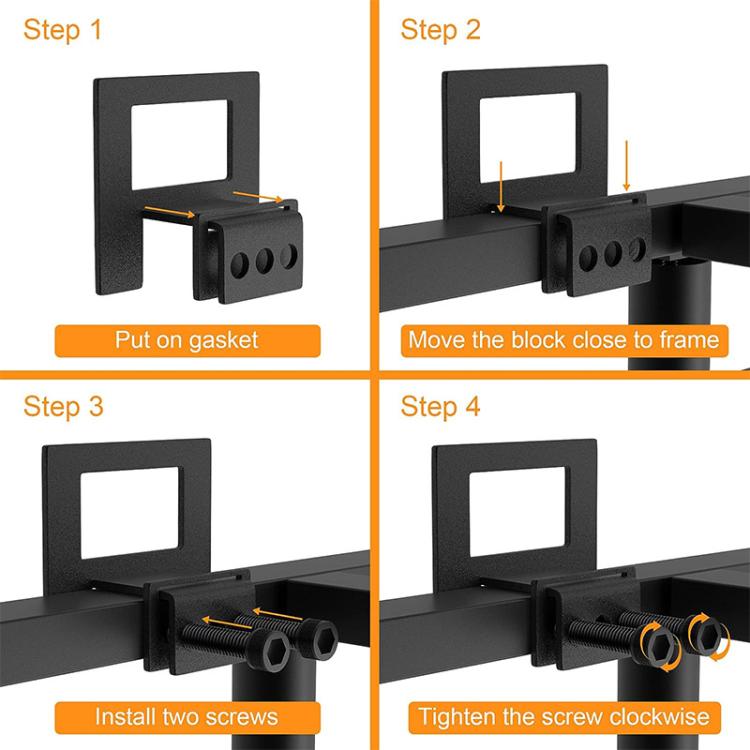 Step 1

Put on gasket

Step 2

Move the block close to frame

Step 3

Install two screws

Step 4

Tighten the screw clockwise