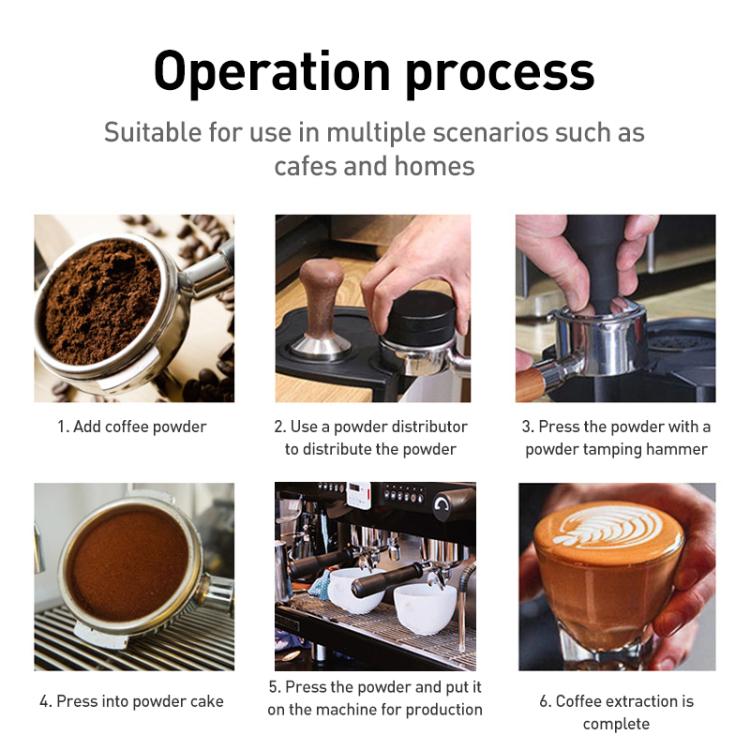 Operation process

Suitable for use in multiple scenarios such as cafes and homes

1. Add coffee powder

2. Use a powder distributor to distribute the powder

3. Press the powder with a powder tamping hammer

4. Press into powder cake

5. Press the powder and put it on the machine for production

6. Coffee extraction is complete