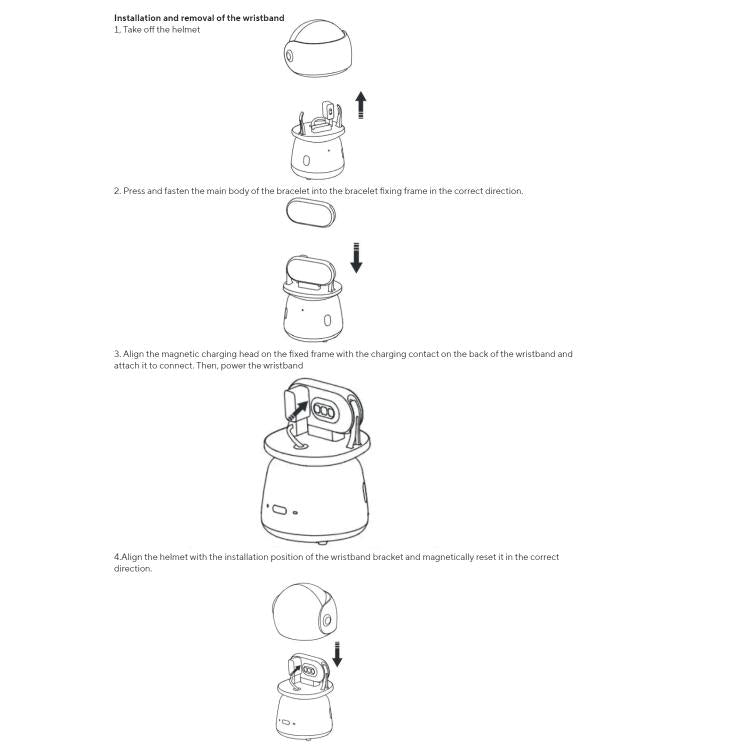 Installation and removal of the wristband
1. Take off the helmet

2. Press and fasten the main body of the bracelet into the bracelet fixing frame in the correct direction.

3. Align the magnetic charging head on the fixed frame with the charging contact on the back of the wristband and attach it to connect. Then, power the wristband

4.Align the helmet with the installation position of the wristband bracket and magnetically reset it in the correct direction.